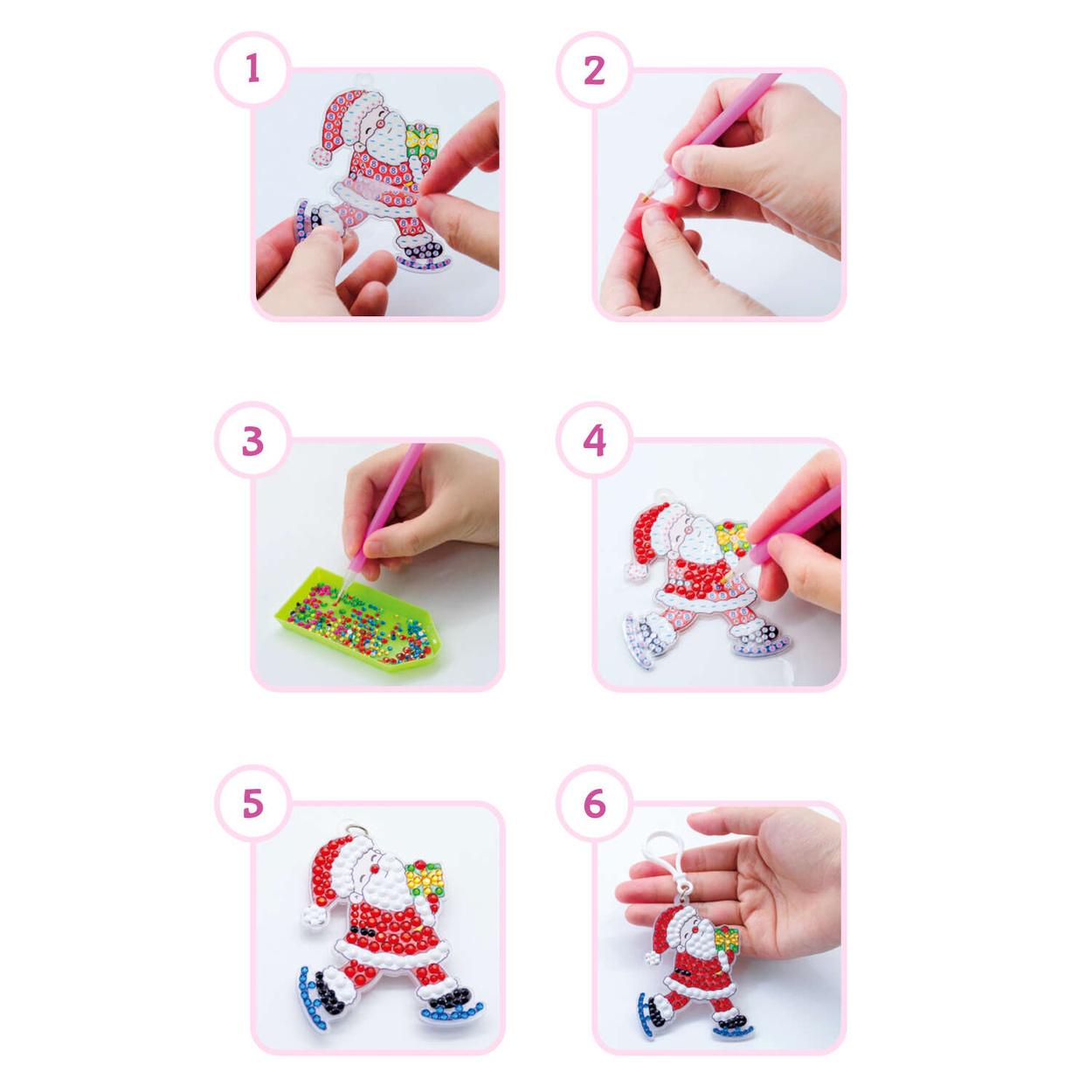 1

2

3

4

5

6