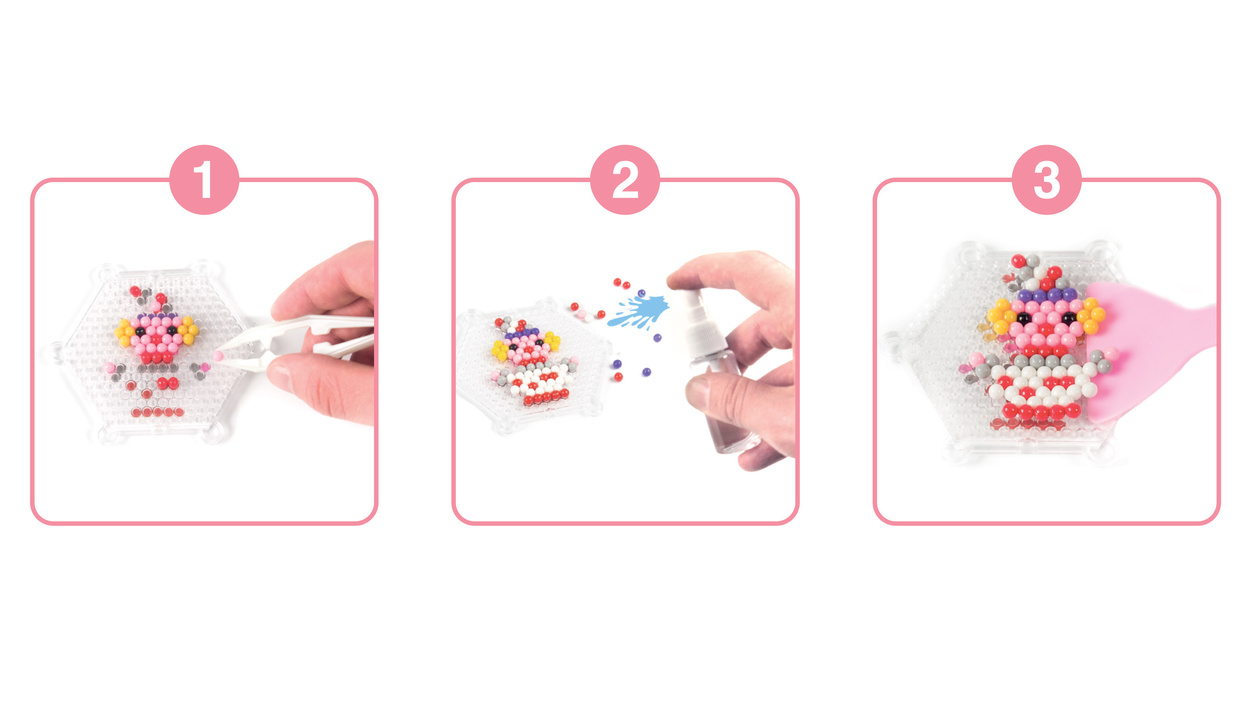 1

2

3